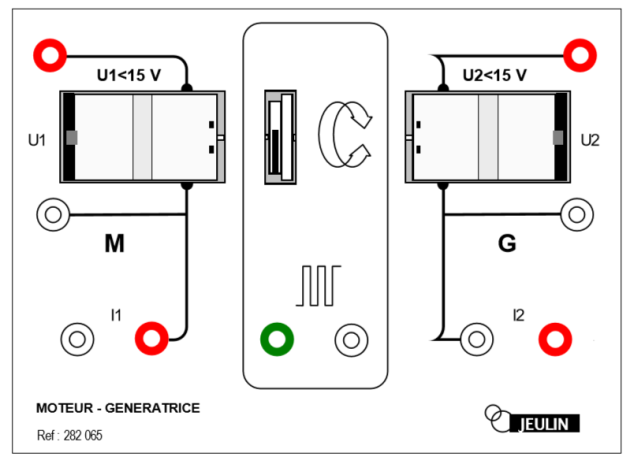 U1<15 V

U2<15 V

U1

U2

M

G

I1

I2

MOTEUR - GENERATRICE

Ref : 282 065

JEULIN